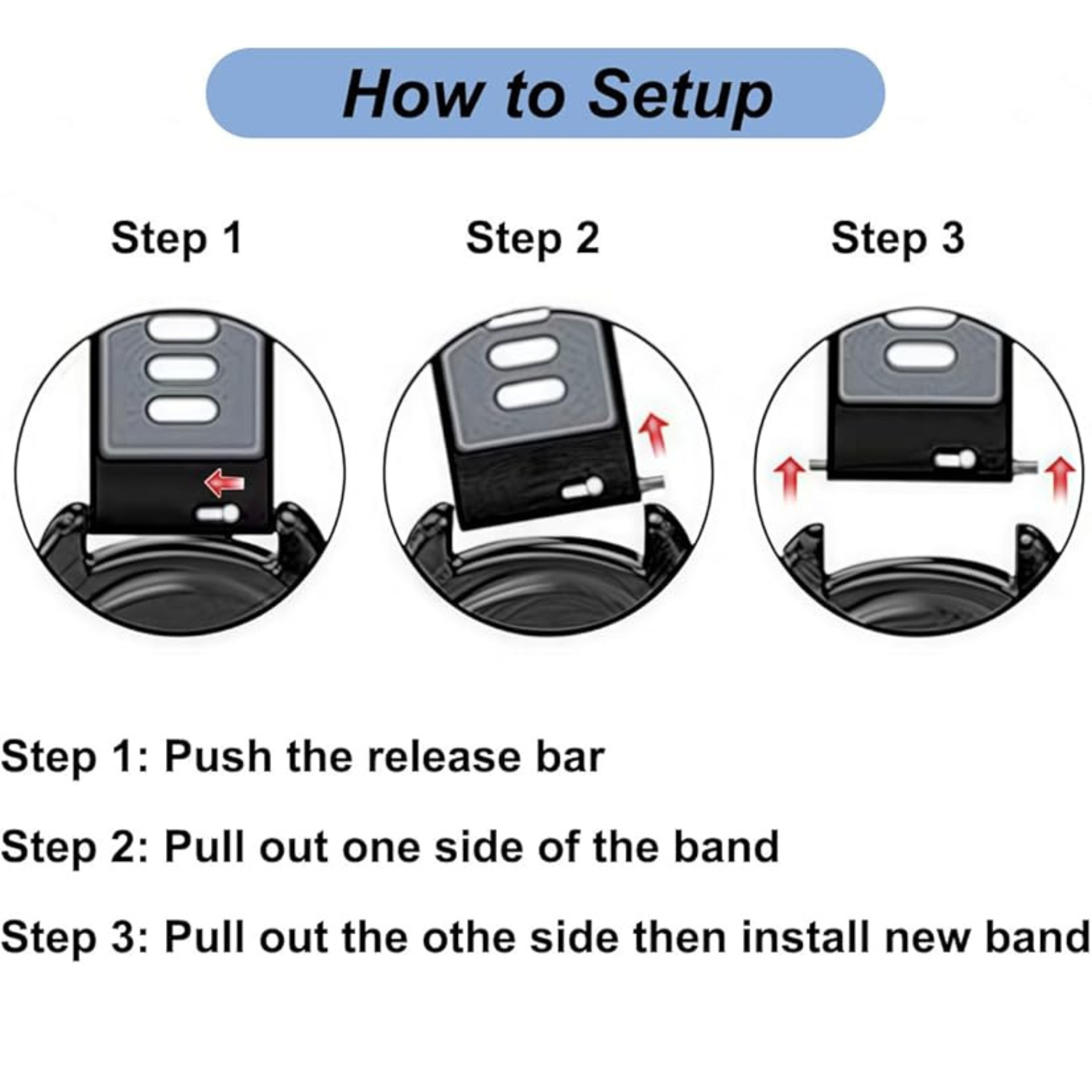 How to Setup

Step 1

Step 2

Step 3

Step 1: Push the release bar

Step 2: Pull out one side of the band

Step 3: Pull out the othe side then install new band